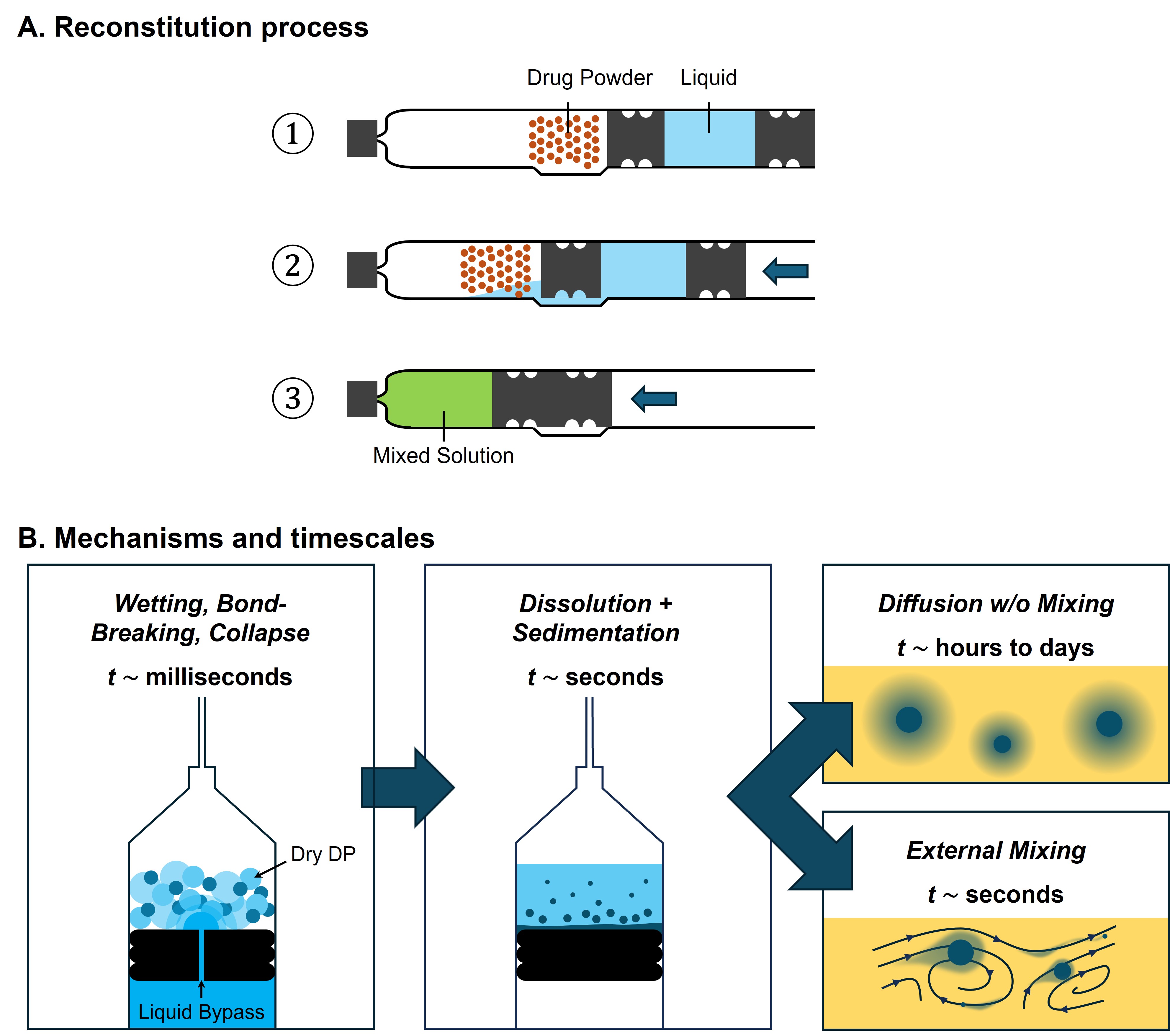 A. Reconstitution process

Drug Powder

Liquid

1

2

3

Mixed Solution

B. Mechanisms and timescales

Wetting, Bond-Breaking, Collapse

t ~ milliseconds

Dry DP

Liquid Bypass

Dissolution + Sedimentation

t ~ seconds

Diffusion w/o Mixing

t ~ hours to days

External Mixing

t ~ seconds