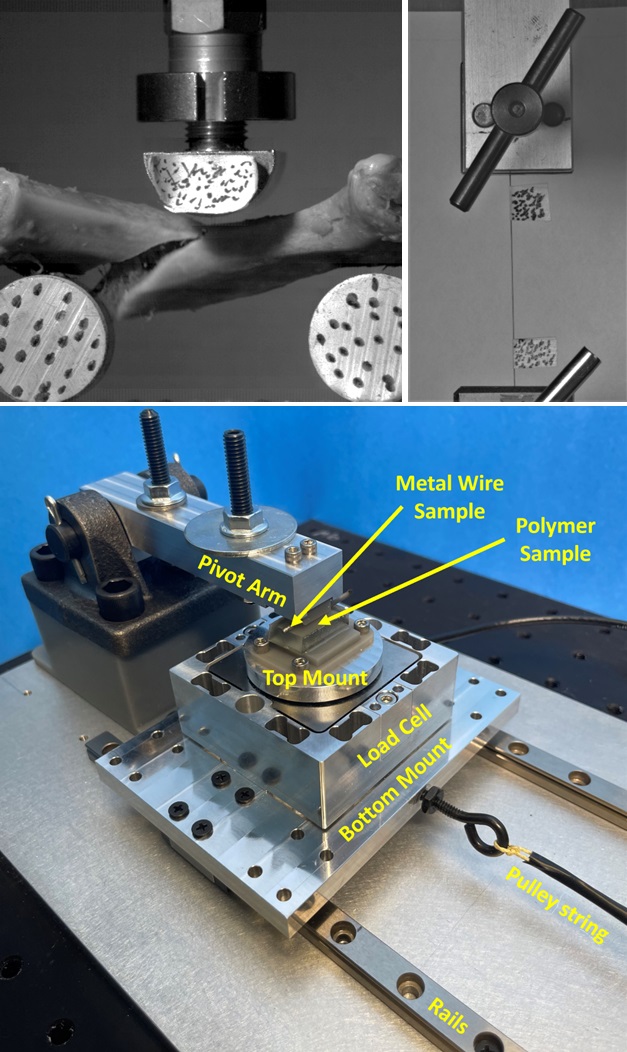 Metal Wire Sample

Polymer Sample

Pivot Arm

Top Mount

Load Cell

Bottom Mount

Pulley string

Rails